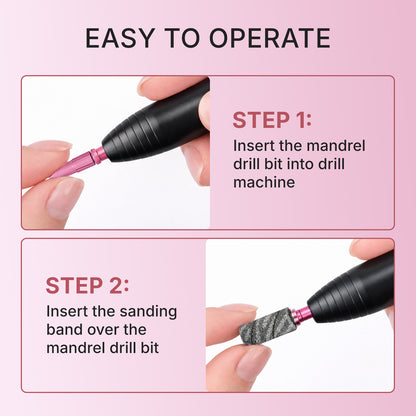 EASY TO OPERATE

STEP 1:
Insert the mandrel drill bit into drill machine

STEP 2:
Insert the sanding band over the mandrel drill bit