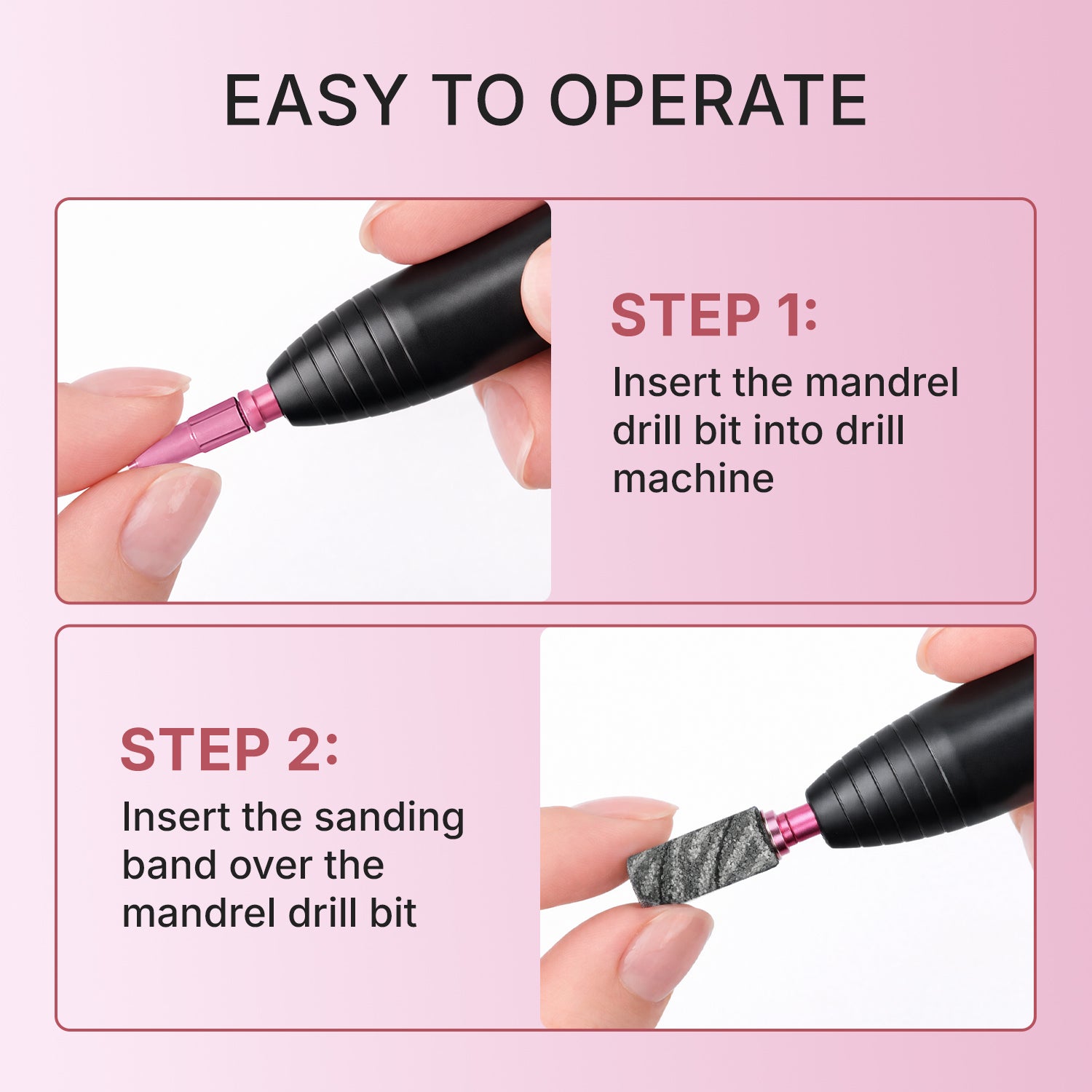 EASY TO OPERATE

STEP 1:
Insert the mandrel drill bit into drill machine

STEP 2:
Insert the sanding band over the mandrel drill bit