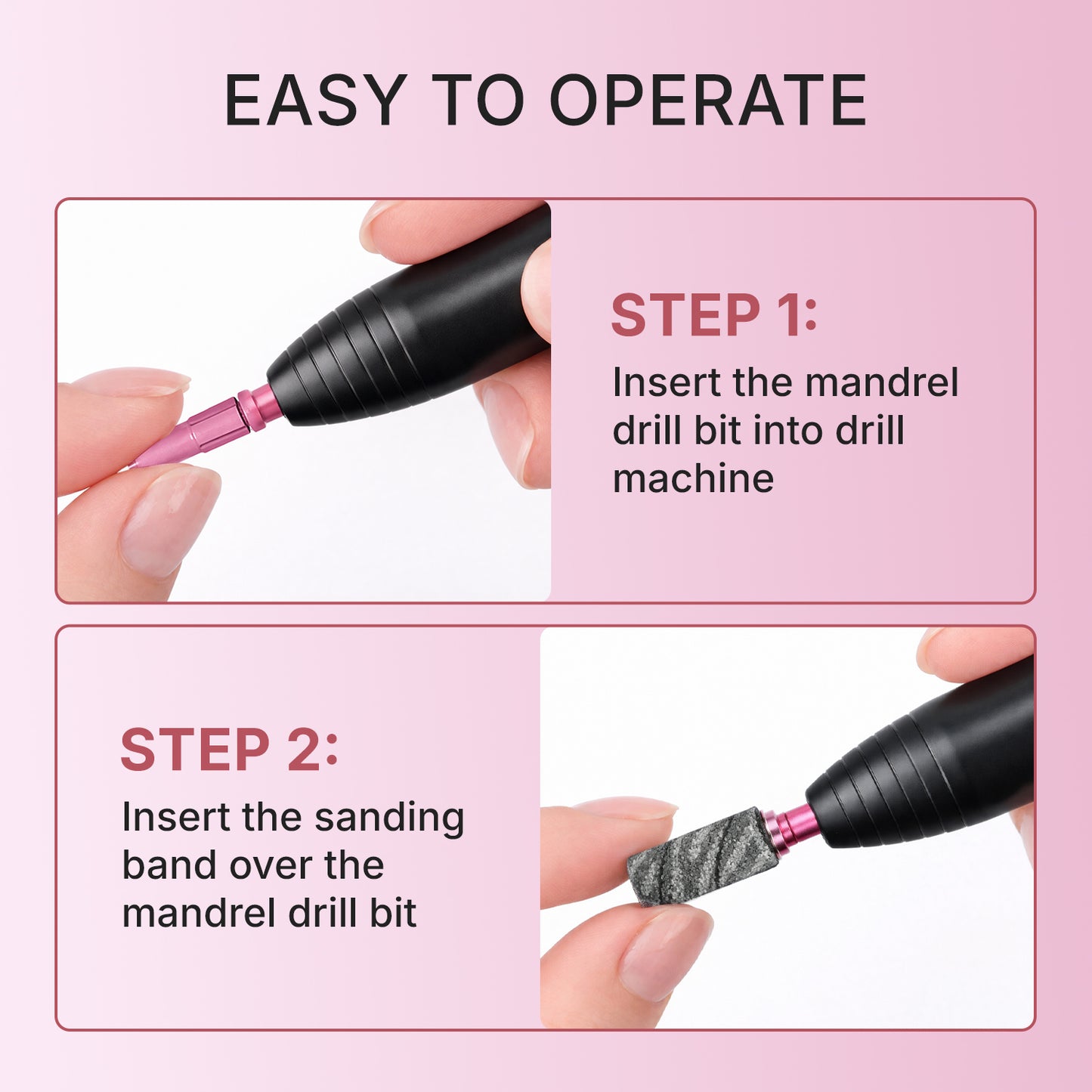 EASY TO OPERATE

STEP 1:
Insert the mandrel drill bit into drill machine

STEP 2:
Insert the sanding band over the mandrel drill bit